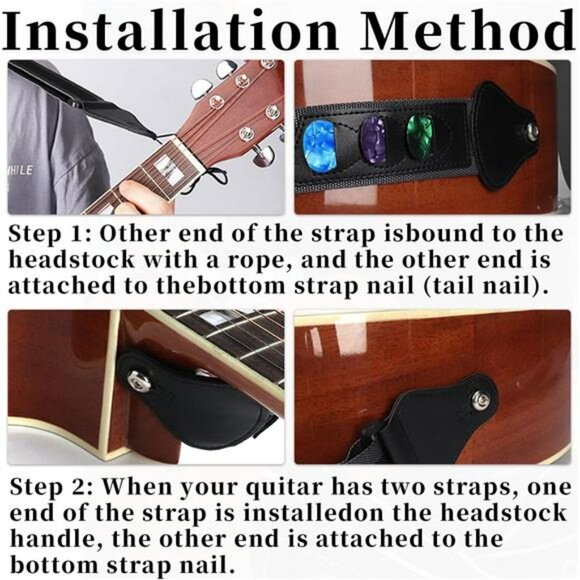 Installation Method

HILE

Step 1: Other end of the strap isbound to the headstock with a rope, and the other end is attached to thebottom strap nail (tail nail).

Step 2: When your quitar has two straps, one end of the strap is installedon the headstock handle, the other end is attached to the bottom strap nail.